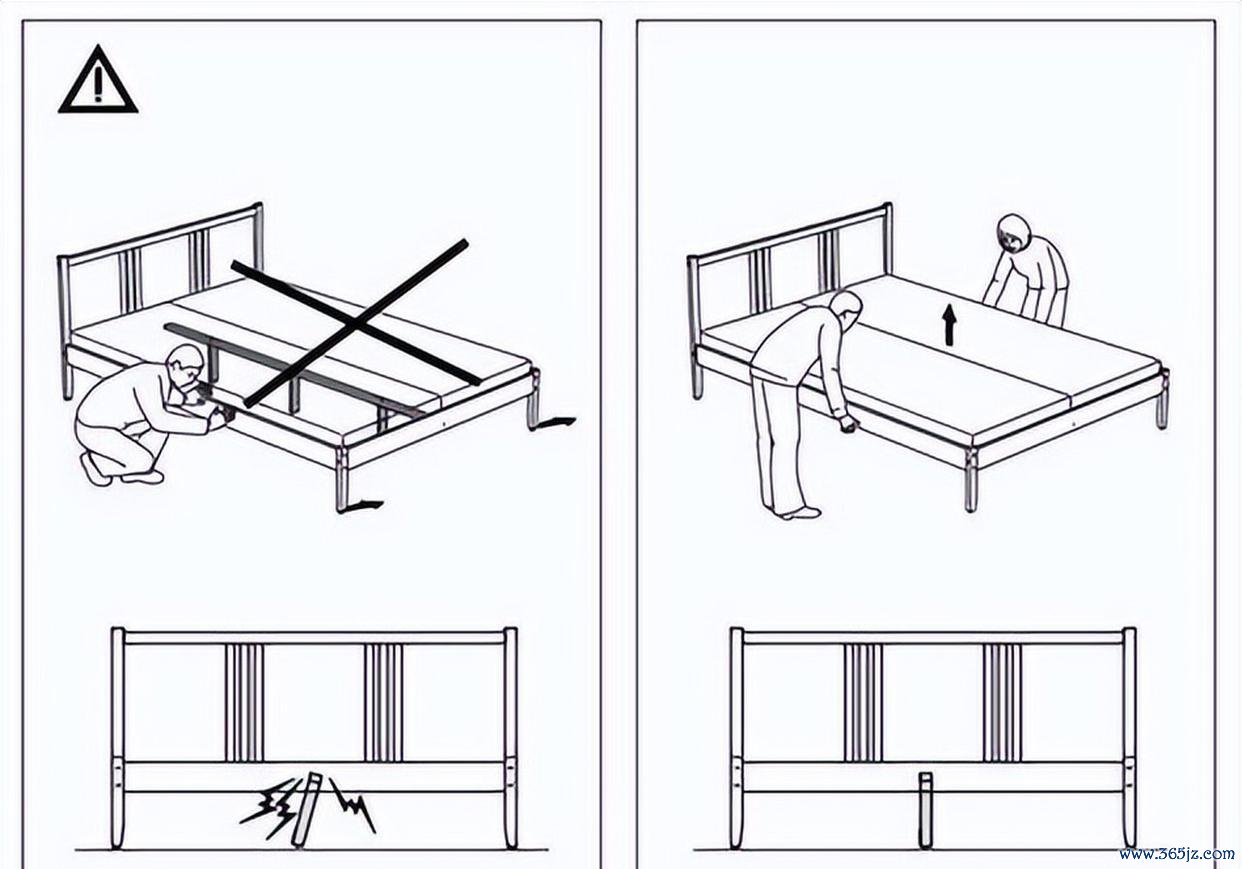 www.365jz.com